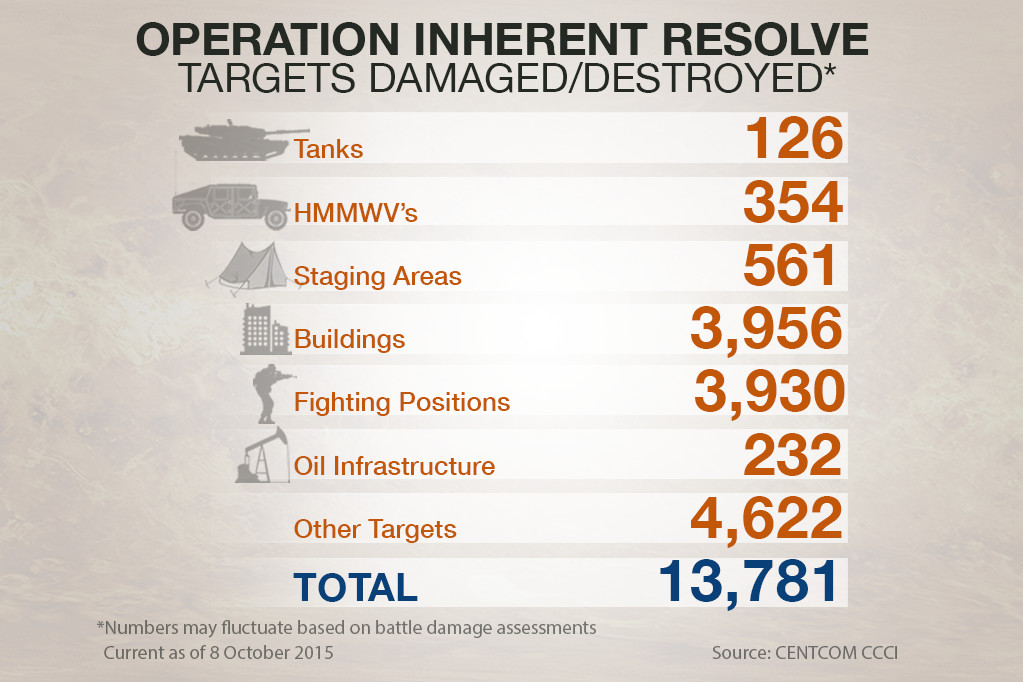 OPERATION INHERENT RESOLVE
TARGETS DAMAGED/DESTROYED*

| | |
|---|---|
| Tanks | 126 |
| HMMWV's | 354 |
| Staging Areas | 561 |
| Buildings | 3,956 |
| Fighting Positions | 3,930 |
| Oil Infrastructure | 232 |
| Other Targets | 4,622 |
| TOTAL | 13,781 |

*Numbers may fluctuate based on battle damage assessments
Current as of 8 October 2015

Source: CENTCOM CCCI